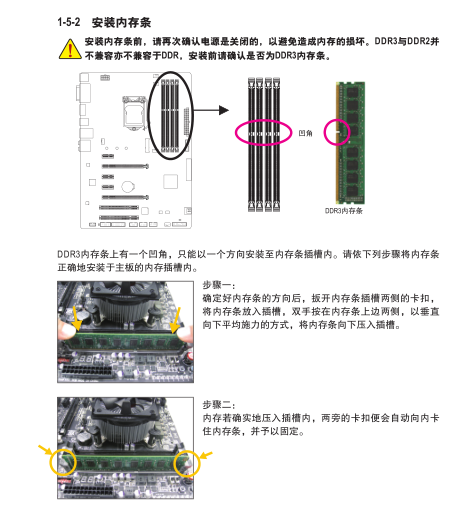 1-5-2　安装内存条

安装内存条前，请再次确认电源是关闭的，以避免造成内存的损坏。DDR3与DDR2并不兼容亦不兼容于DDR，安装前请确认是否为DDR3内存条。

凹角

DDR3内存条

DDR3内存条上有一个凹角，只能以一个方向安装至内存条插槽内。请依下列步骤将内存条正确地安装于主板的内存插槽内。

步骤一：
确定好内存条的方向后，扳开内存条插槽两侧的卡扣，将内存条放入插槽，双手按在内存条上边两侧，以垂直向下平均施力的方式，将内存条向下压入插槽。

步骤二：
内存若确实地压入插槽内，两旁的卡扣便会自动向内卡住内存条，并予以固定。